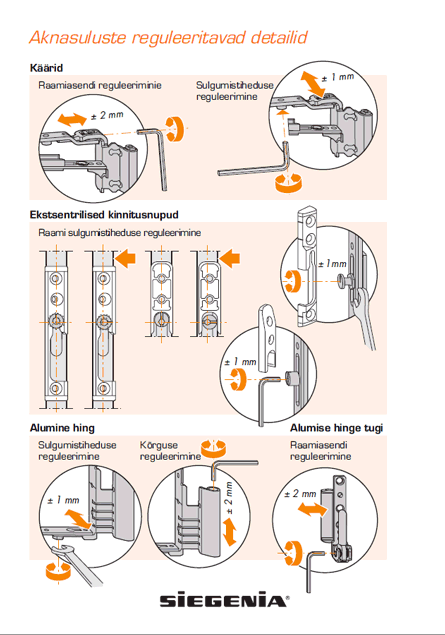 Aknasuluste reguleeritavad detailid

Käärid

Raamiasendi reguleeriminie

± 2 mm

Sulgumistiheduse reguleerimine

± 1 mm

Ekstsentrilised kinnitusnupud

Raami sulgumistiheduse reguleerimine

± 1mm

± 1 mm

Alumine hing

Sulgumistiheduse reguleerimine

± 1 mm

Kõrguse reguleerimine

± 2 mm

Alumise hinge tugi

Raamiasendi reguleerimine

± 2 mm

SIEGENIA®