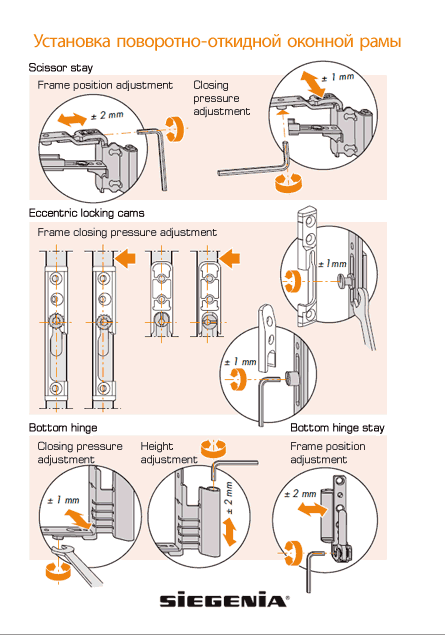 Установка поворотно-откидной оконной рамы

Scissor stay

Frame position adjustment

± 2 mm

Closing pressure adjustment

± 1 mm

Eccentric locking cams

Frame closing pressure adjustment

± 1mm

± 1 mm

Bottom hinge

Closing pressure adjustment

± 1 mm

Height adjustment

± 2 mm

Bottom hinge stay

Frame position adjustment

± 2 mm

SIEGENIA®